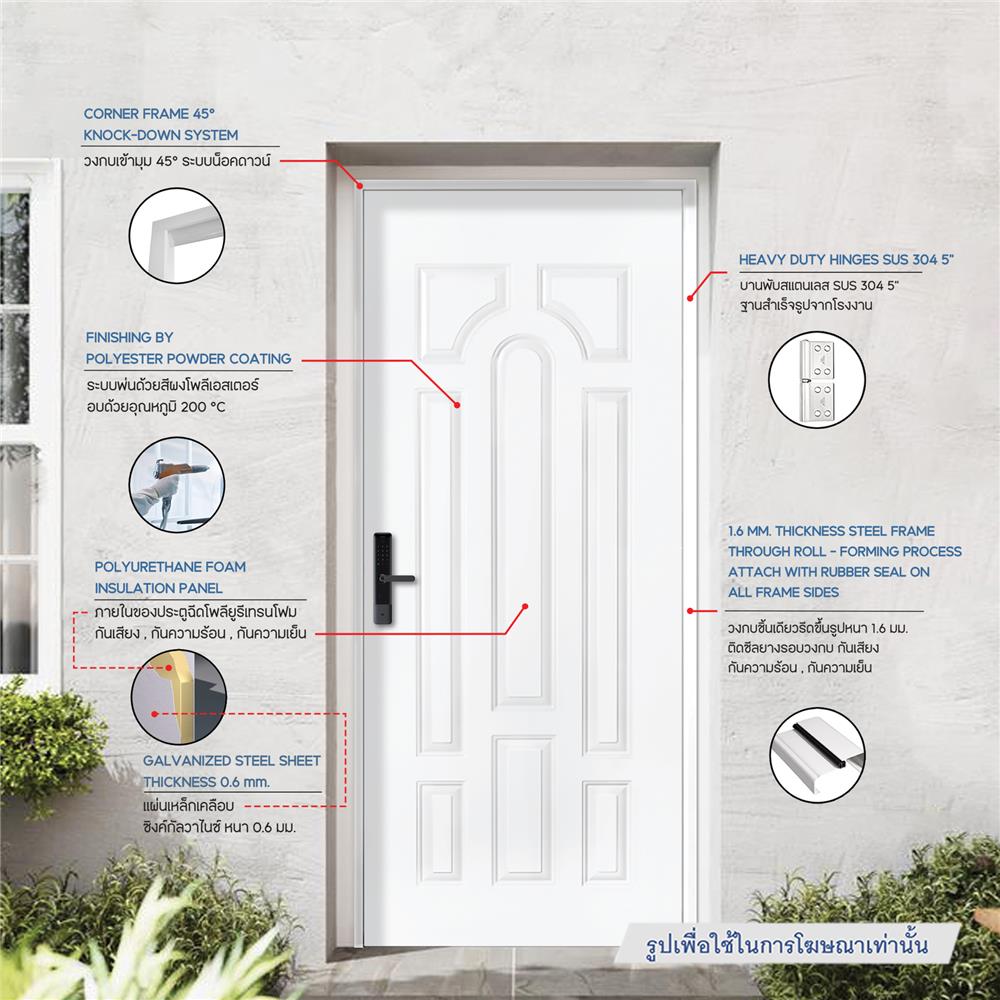 CORNER FRAME 45°
KNOCK-DOWN SYSTEM
วงกบเข้ามุม 45° ระบบน็อคดาวน์

FINISHING BY
POLYESTER POWDER COATING
ระบบพ่นด้วยสีผงโพลีเอสเตอร์
อบด้วยอุณหภูมิ 200 °C

POLYURETHANE FOAM
INSULATION PANEL
ภายในของประตูฉีดโพลียูรีเทรนโฟม
กันเสียง , กันความร้อน , กันความเย็น

GALVANIZED STEEL SHEET
THICKNESS 0.6 mm.
แผ่นเหล็กเคลือบ
ซิงค์กัลวาไนซ์ หนา 0.6 มม.

HEAVY DUTY HINGES SUS 304 5"
บานพับสแตนเลส SUS 304 5"
ฐานสำเร็จรูปจากโรงงาน

1.6 MM. THICKNESS STEEL FRAME
THROUGH ROLL - FORMING PROCESS
ATTACH WITH RUBBER SEAL ON
ALL FRAME SIDES
วงกบชิ้นเดียวรีดขึ้นรูปหนา 1.6 มม.
ติดซีลยางรอบวงกบ กันเสียง
กันความร้อน , กันความเย็น

รูปเพื่อใช้ในการโฆษณาเท่านั้น