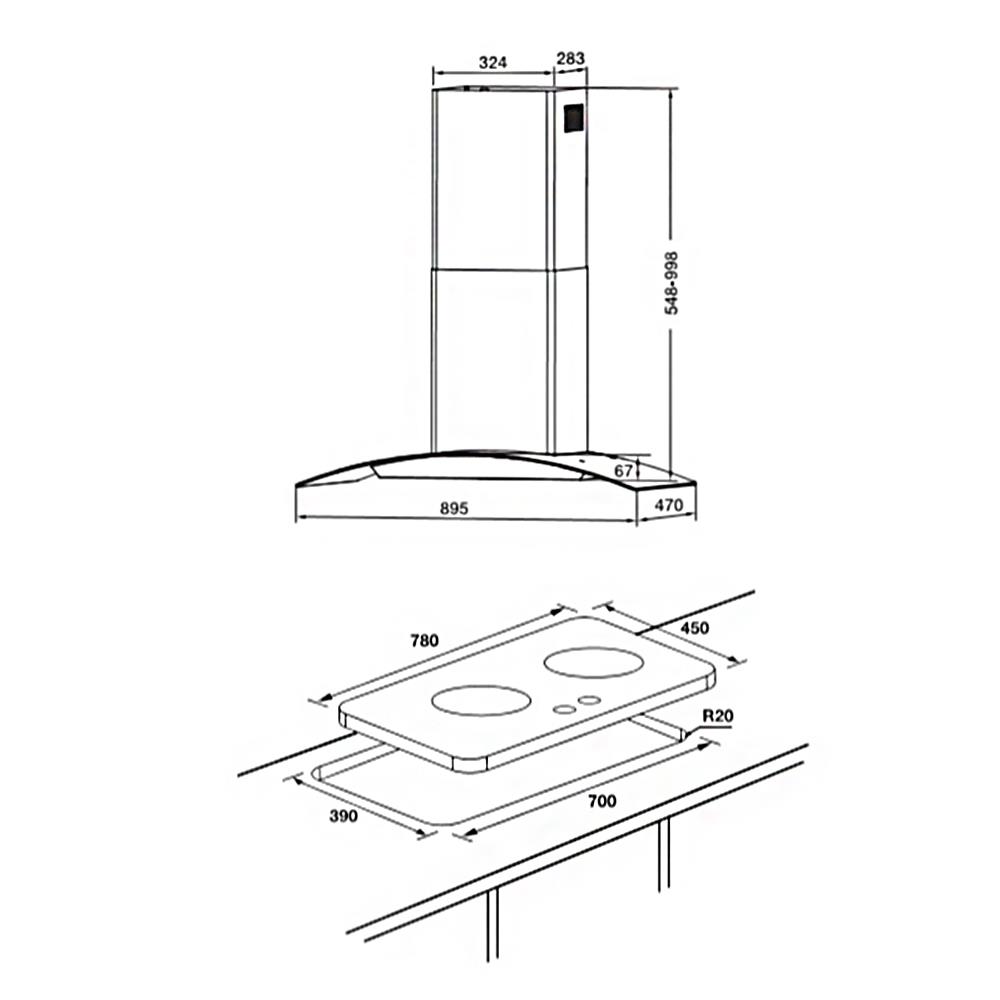 324
283
548-998
67
895
470
780
450
R20
390
700