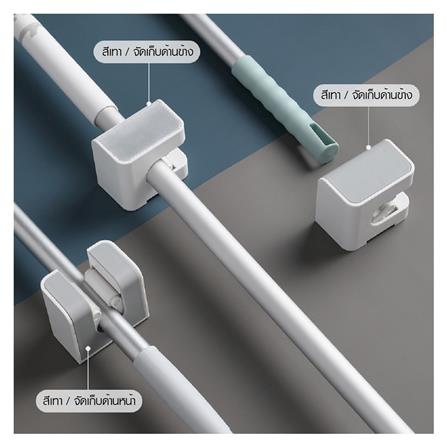 สีเทา / จัดเก็บด้านข้าง

สีเทา / จัดเก็บด้านข้าง

สีเทา / จัดเก็บด้านหน้า