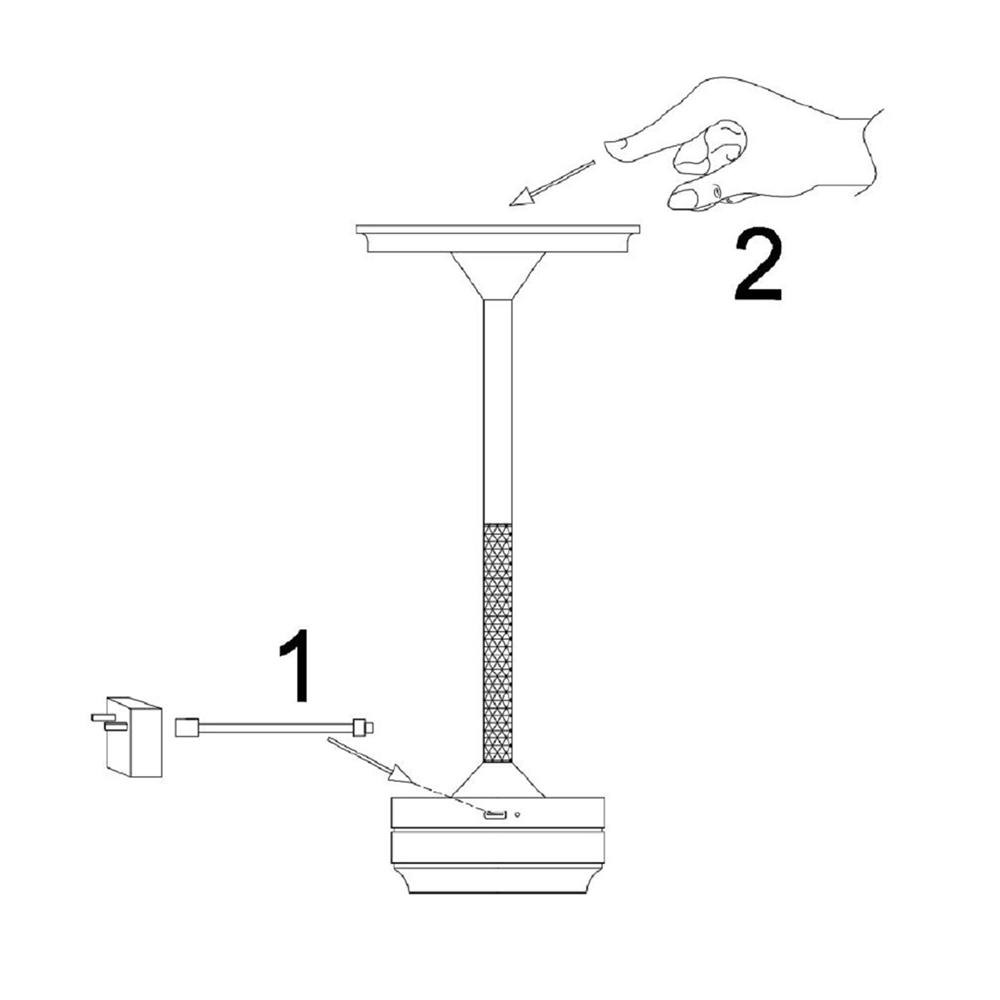 2

1