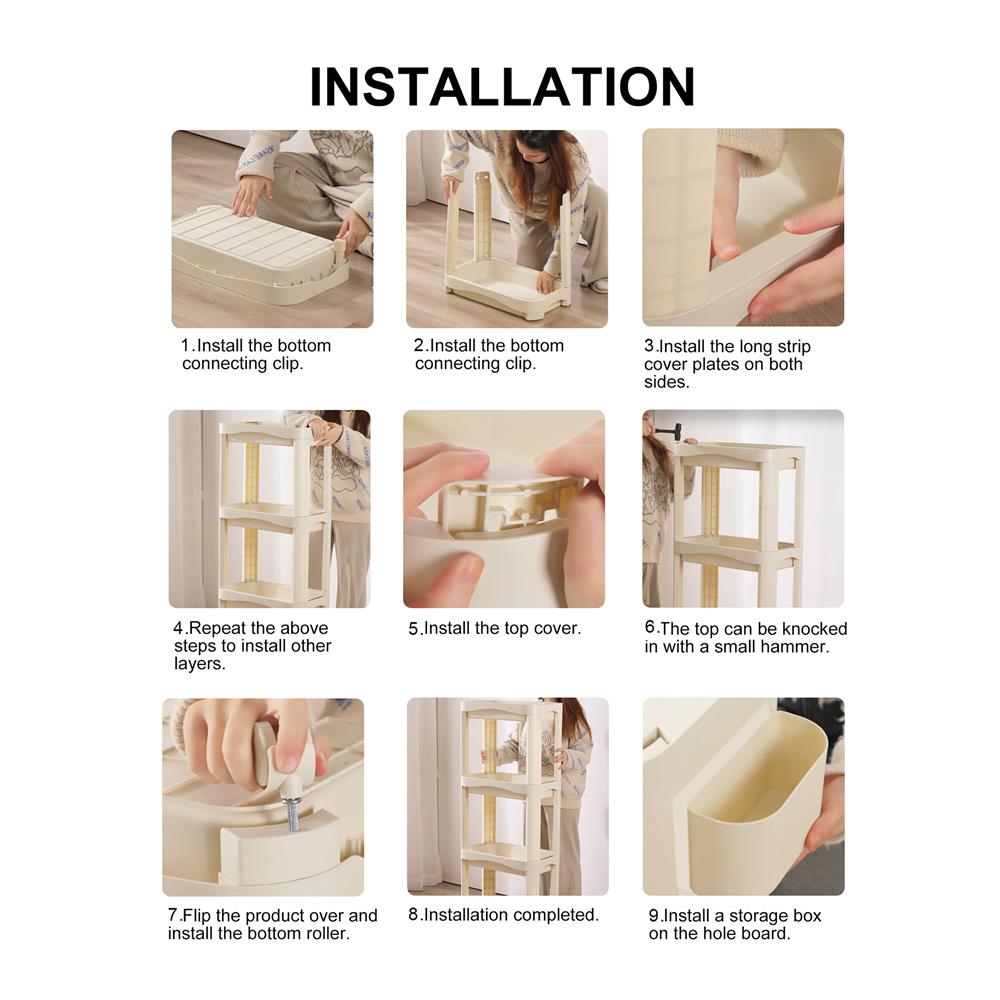 INSTALLATION

1.Install the bottom connecting clip.

2.Install the bottom connecting clip.

3.Install the long strip cover plates on both sides.

4.Repeat the above steps to install other layers.

5.Install the top cover.

6.The top can be knocked in with a small hammer.

7.Flip the product over and install the bottom roller.

8.Installation completed.

9.Install a storage box on the hole board.