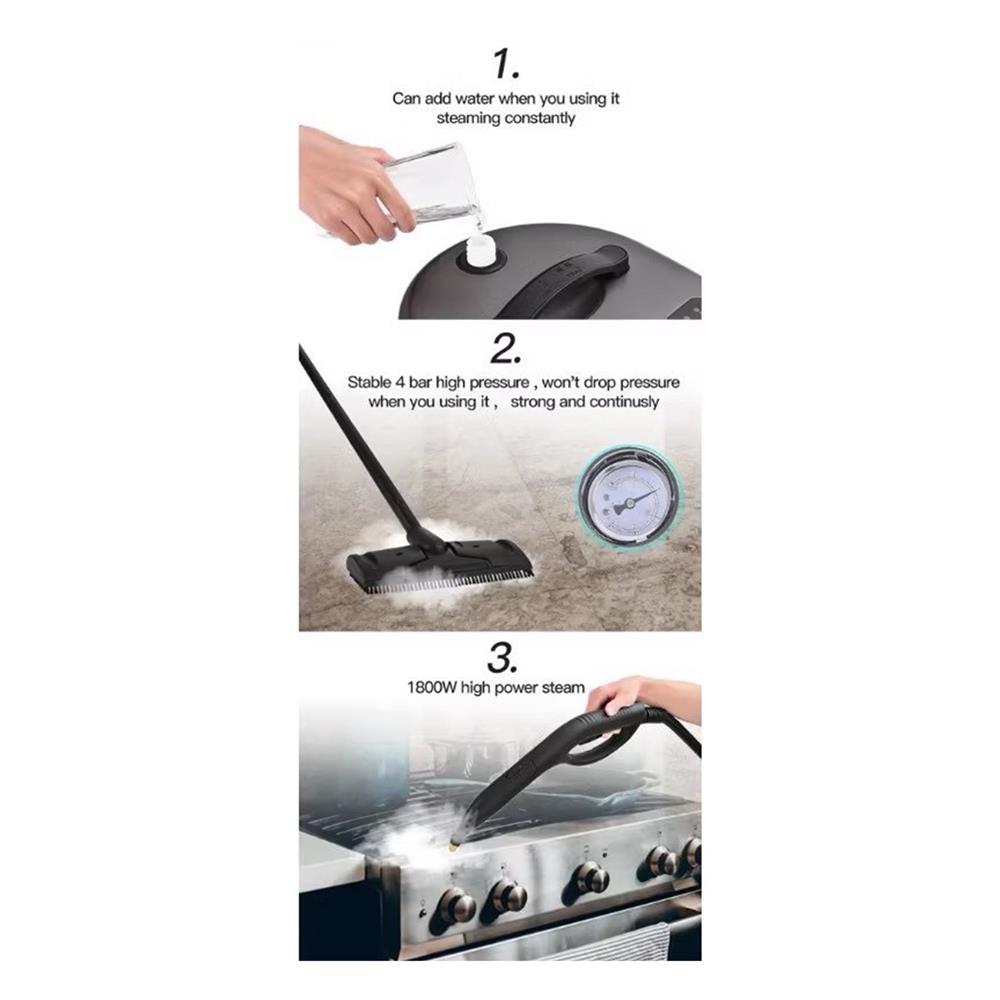 1.

Can add water when you using it steaming constantly

2.

Stable 4 bar high pressure , won't drop pressure when you using it ,  strong and continusly

3.

1800W high power steam