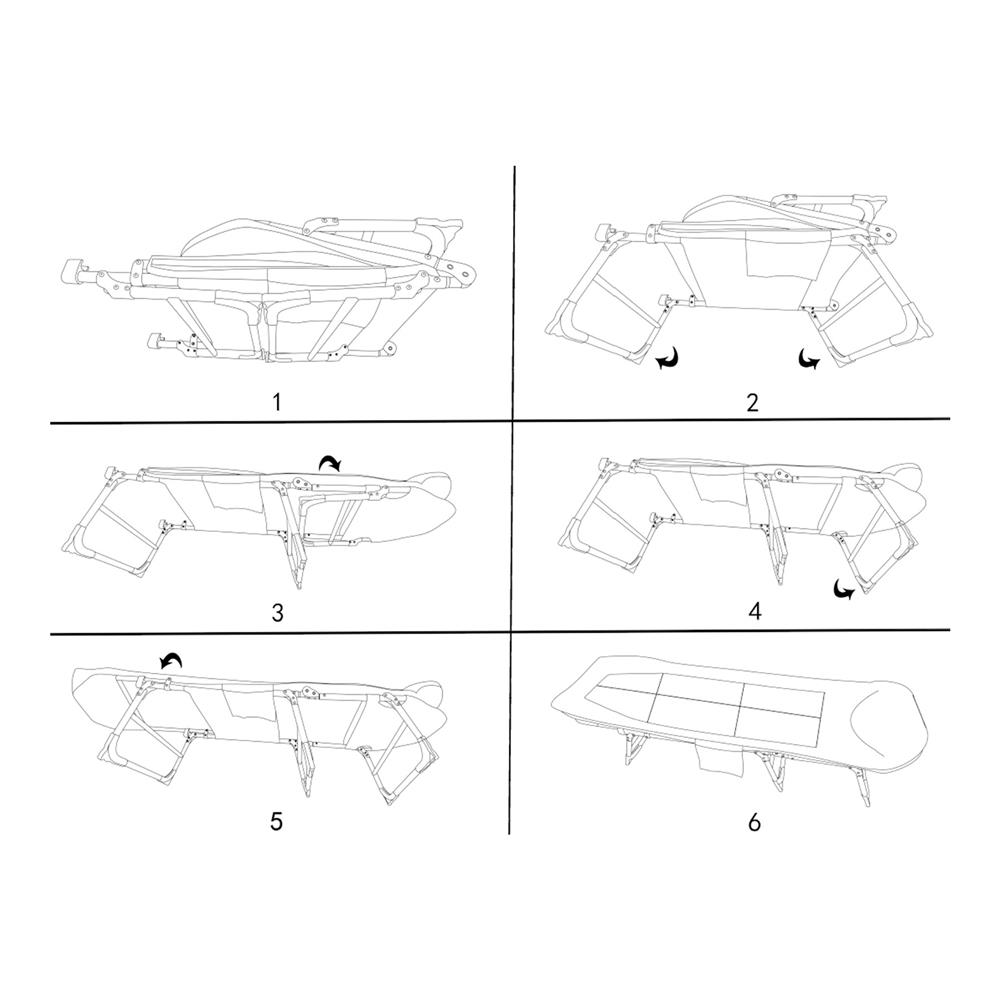 1

2

3

4

5

6