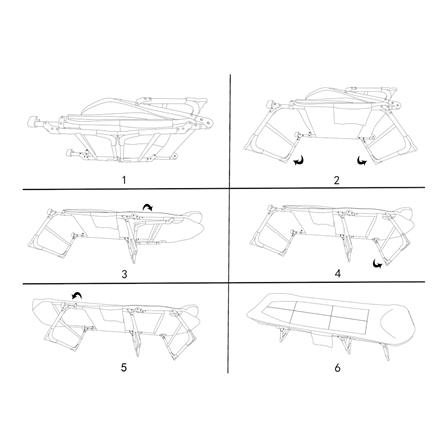 1

2

3

4

5

6