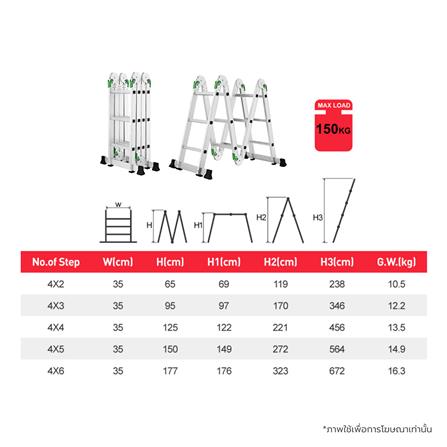 MAX LOAD
150KG

W
H
H1
H2
H3

| No.of Step | W(cm) | H(cm) | H1(cm) | H2(cm) | H3(cm) | G.W.(kg) |
|---|---|---|---|---|---|---|
| 4X2 | 35 | 65 | 69 | 119 | 238 | 10.5 |
| 4X3 | 35 | 95 | 97 | 170 | 346 | 12.2 |
| 4X4 | 35 | 125 | 122 | 221 | 456 | 13.5 |
| 4X5 | 35 | 150 | 149 | 272 | 564 | 14.9 |
| 4X6 | 35 | 177 | 176 | 323 | 672 | 16.3 |

*ภาพใช้เพื่อการโฆษณาเท่านั้น