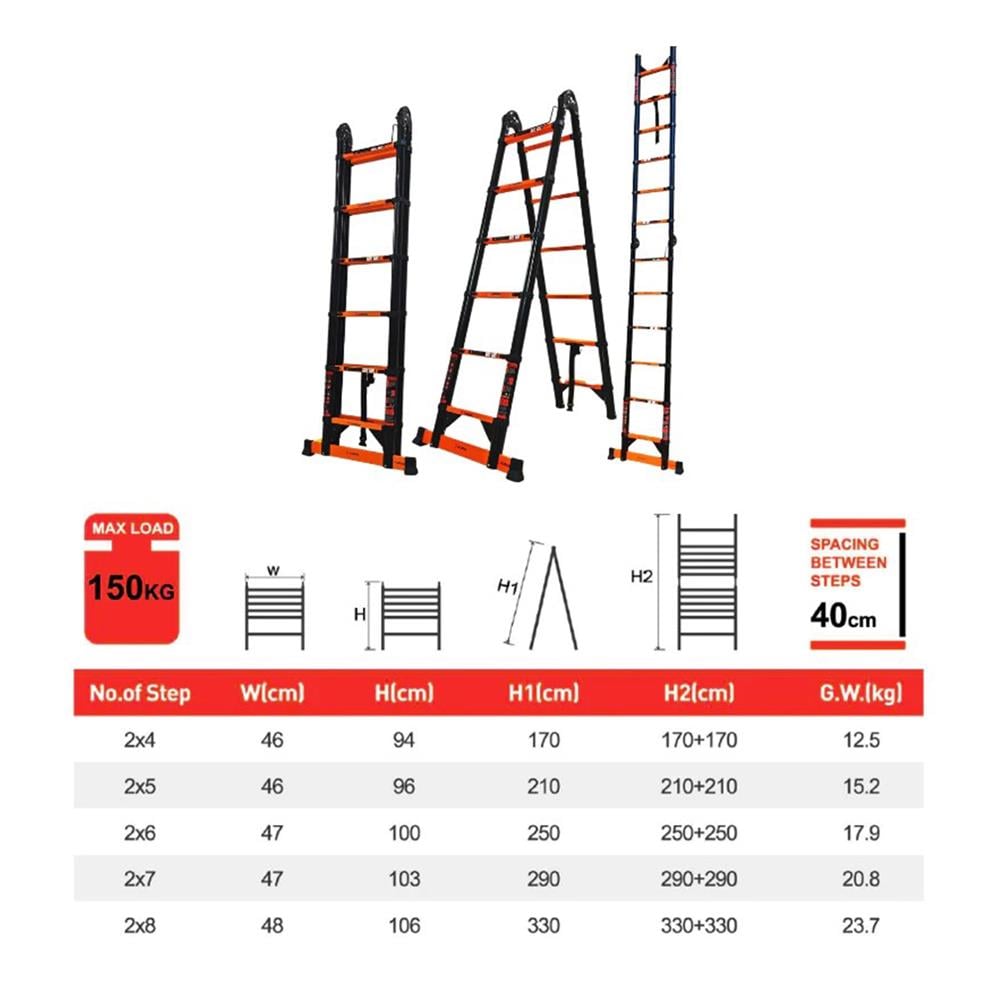 MAX LOAD
150KG

W

H

H1

H2

SPACING BETWEEN STEPS
40cm

| No.of Step | W(cm) | H(cm) | H1(cm) | H2(cm) | G.W.(kg) |
|---|---|---|---|---|---|
| 2x4 | 46 | 94 | 170 | 170+170 | 12.5 |
| 2x5 | 46 | 96 | 210 | 210+210 | 15.2 |
| 2x6 | 47 | 100 | 250 | 250+250 | 17.9 |
| 2x7 | 47 | 103 | 290 | 290+290 | 20.8 |
| 2x8 | 48 | 106 | 330 | 330+330 | 23.7 |