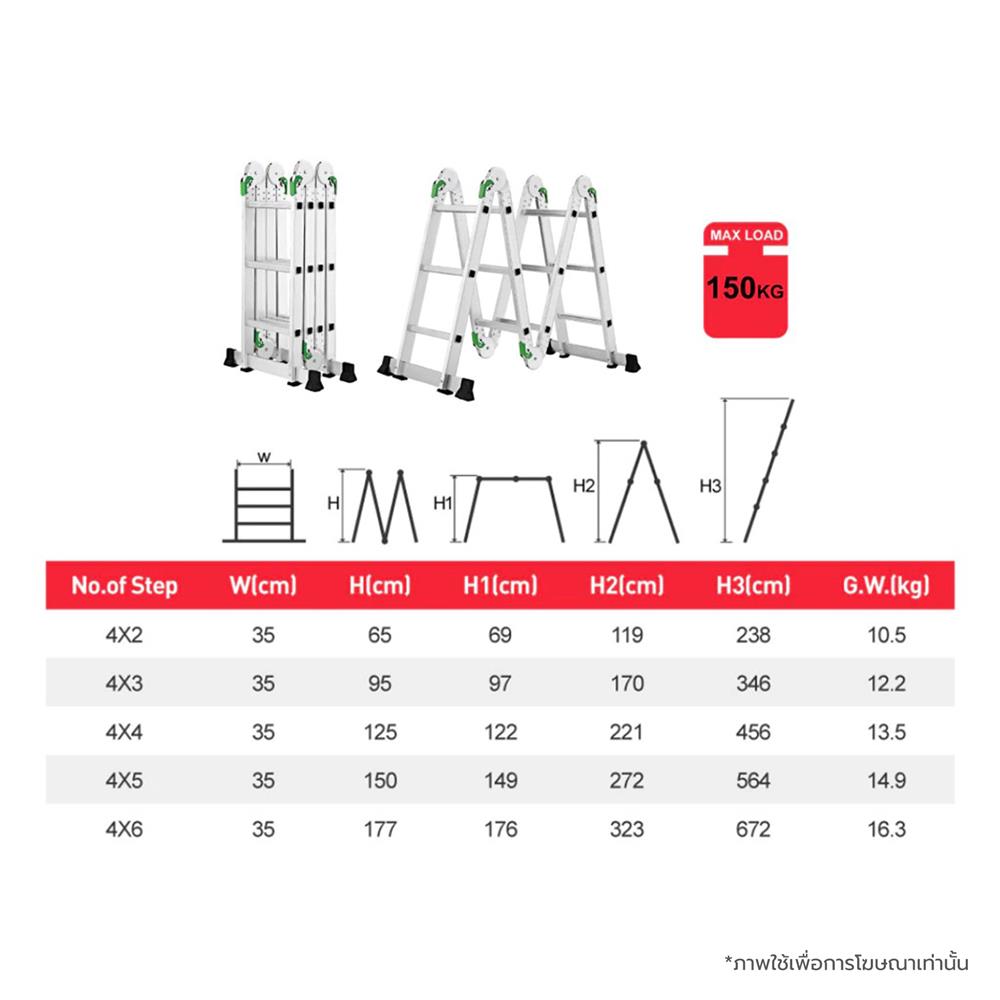 MAX LOAD
150KG

W
H
H1
H2
H3

| No.of Step | W(cm) | H(cm) | H1(cm) | H2(cm) | H3(cm) | G.W.(kg) |
|---|---|---|---|---|---|---|
| 4X2 | 35 | 65 | 69 | 119 | 238 | 10.5 |
| 4X3 | 35 | 95 | 97 | 170 | 346 | 12.2 |
| 4X4 | 35 | 125 | 122 | 221 | 456 | 13.5 |
| 4X5 | 35 | 150 | 149 | 272 | 564 | 14.9 |
| 4X6 | 35 | 177 | 176 | 323 | 672 | 16.3 |

*ภาพใช้เพื่อการโฆษณาเท่านั้น