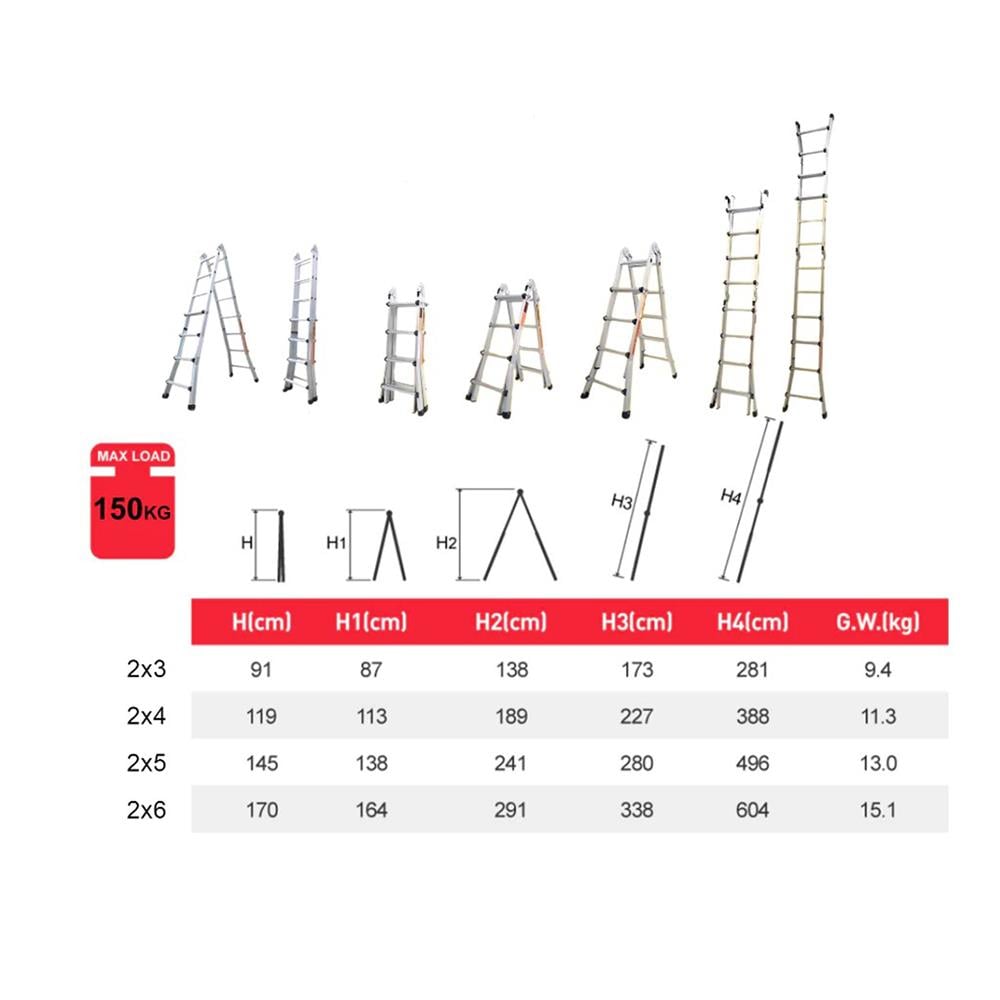 MAX LOAD
150KG

H
H1
H2
H3
H4

| | H(cm) | H1(cm) | H2(cm) | H3(cm) | H4(cm) | G.W.(kg) |
|---|---|---|---|---|---|---|
| 2x3 | 91 | 87 | 138 | 173 | 281 | 9.4 |
| 2x4 | 119 | 113 | 189 | 227 | 388 | 11.3 |
| 2x5 | 145 | 138 | 241 | 280 | 496 | 13.0 |
| 2x6 | 170 | 164 | 291 | 338 | 604 | 15.1 |