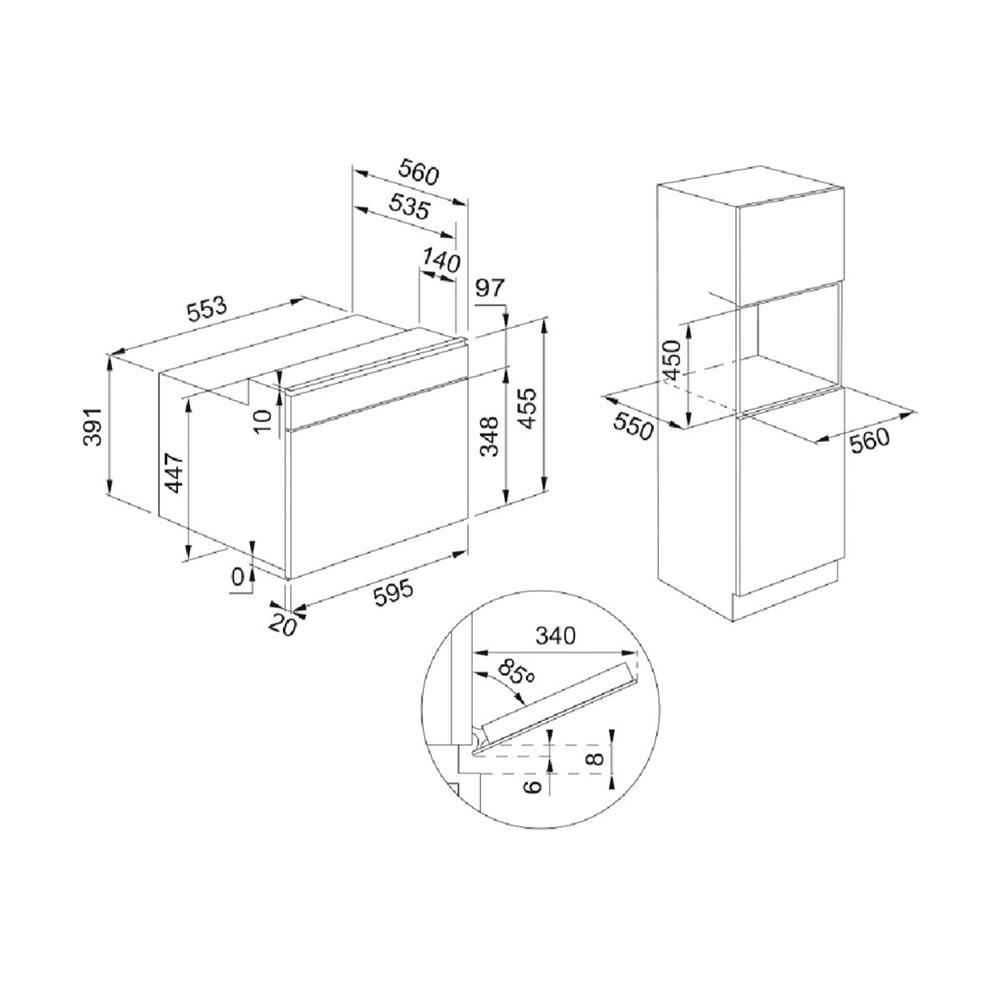 560
535
140
97
553
391
447
10
348
455
0
20
595
450
550
560
340
85°
6
8