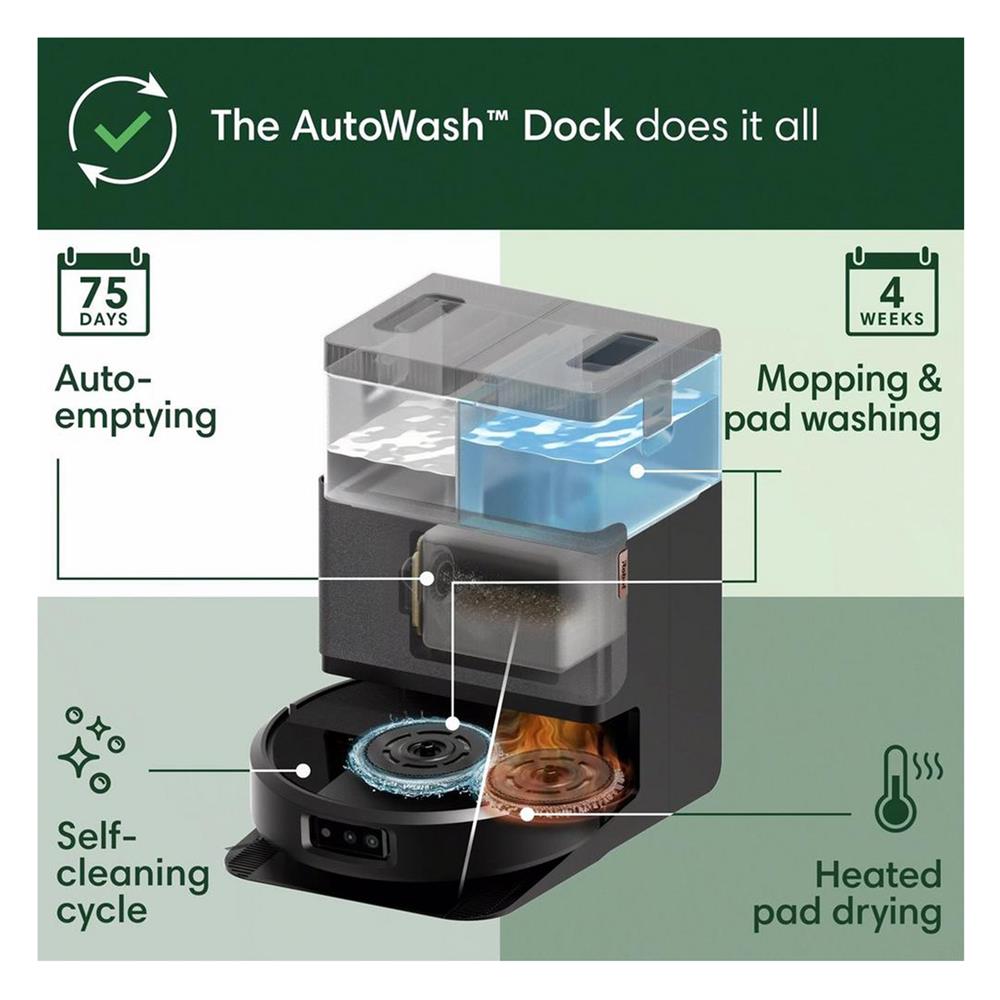 The AutoWash™ Dock does it all

75
DAYS

Auto-emptying

4
WEEKS

Mopping & pad washing

Self-cleaning cycle

Heated pad drying