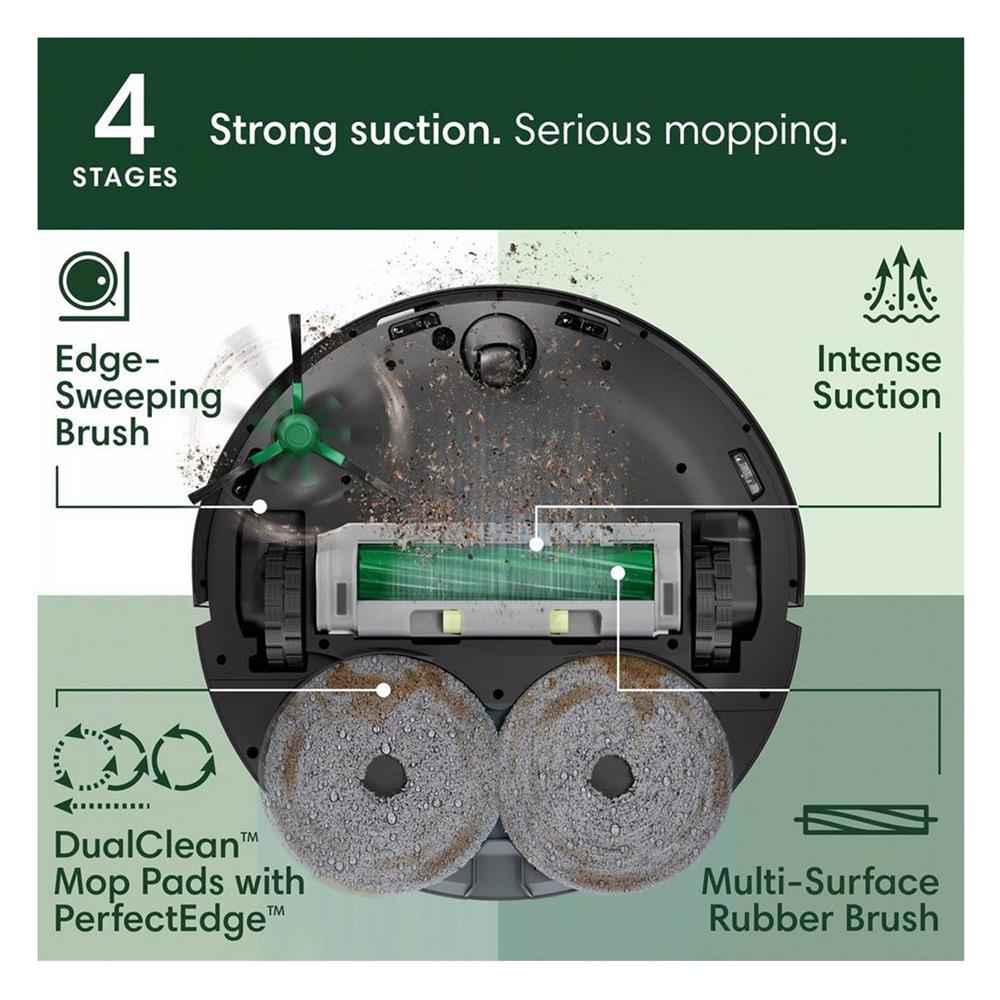 4 STAGES

Strong suction. Serious mopping.

Edge-Sweeping Brush

Intense Suction

DualClean™ Mop Pads with PerfectEdge™

Multi-Surface Rubber Brush